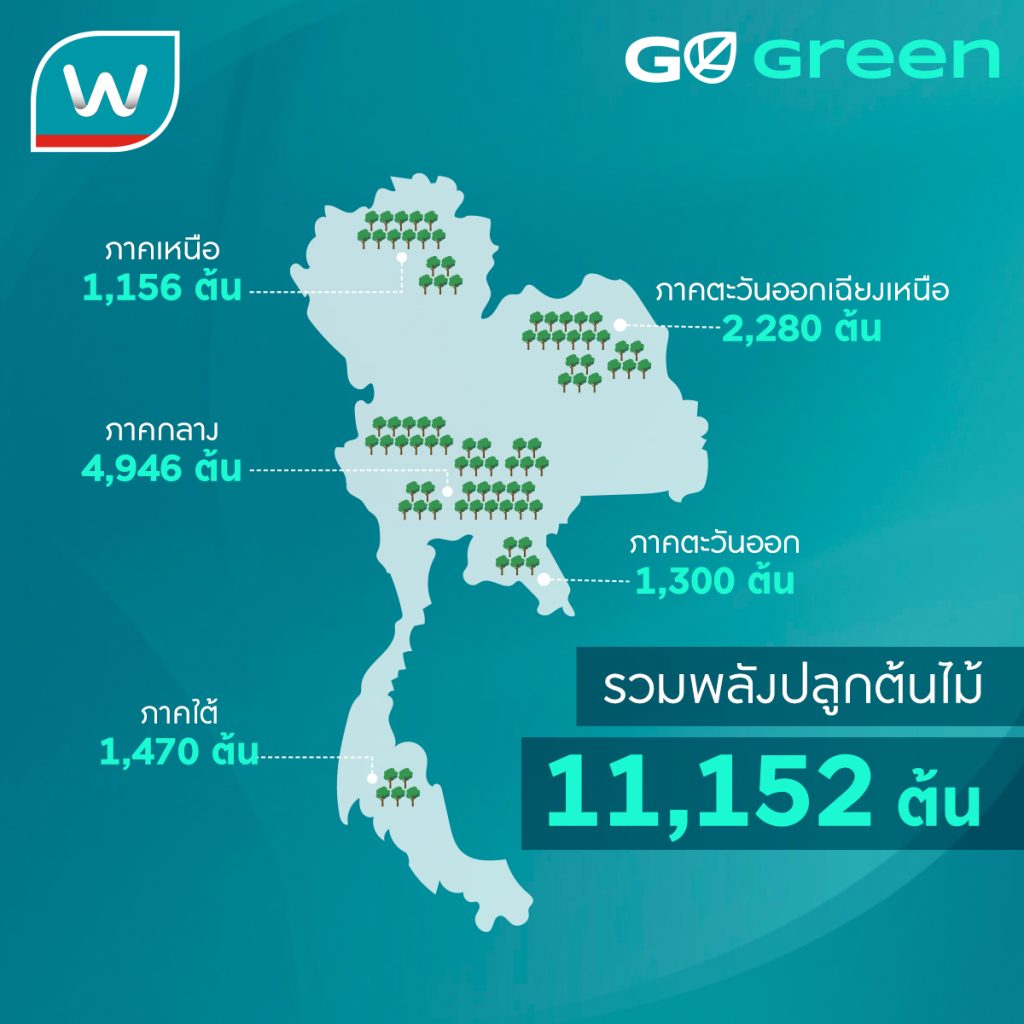 W

GO Green

ภาคเหนือ
1,156 ต้น

ภาคตะวันออกเฉียงเหนือ
2,280 ต้น

ภาคกลาง
4,946 ต้น

ภาคตะวันออก
1,300 ต้น

ภาคใต้
1,470 ต้น

รวมพลังปลูกต้นไม้
11,152 ต้น